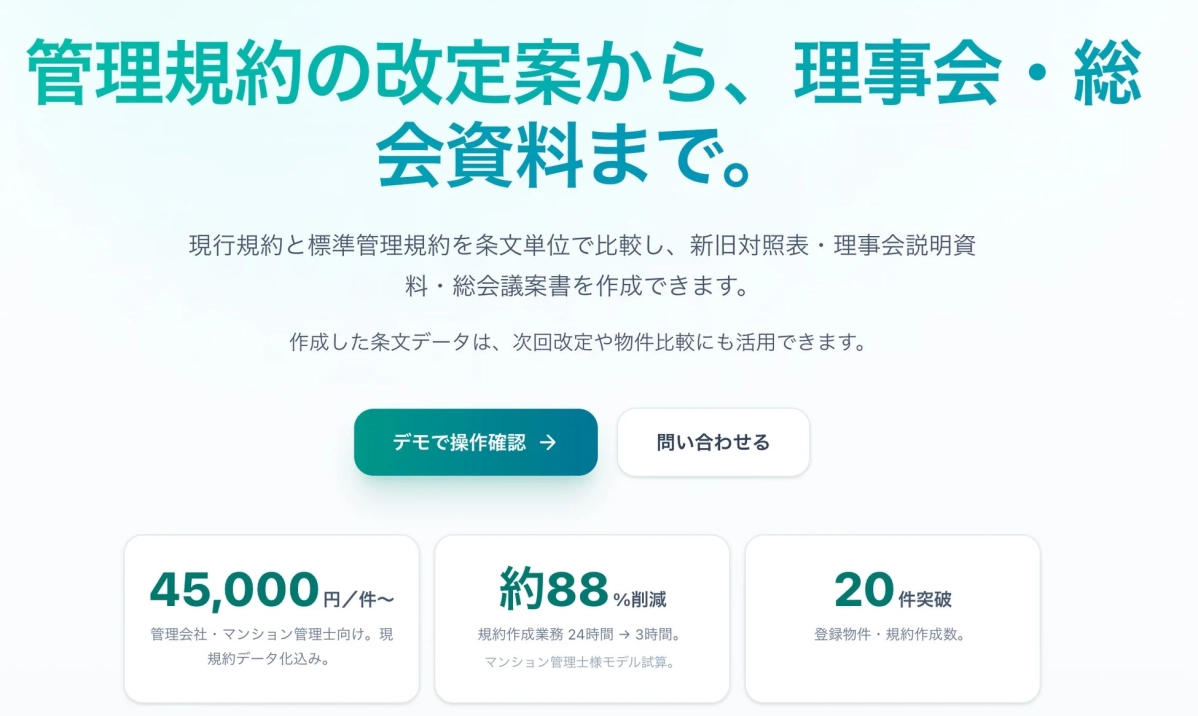 管理規約の改定案から、理事会・総会資料まで。

現行規約と標準管理規約を条文単位で比較し、新旧対照表・理事会説明資料・総会議案書を作成できます。

作成した条文データは、次回改定や物件比較にも活用できます。

デモで操作確認 →

問い合わせる

45,000円／件〜
管理会社・マンション管理士向け。現規約データ化込み。

約88%削減
規約作成業務 24時間 → 3時間。
マンション管理士様モデル試算。

20件突破
登録物件・規約作成数。