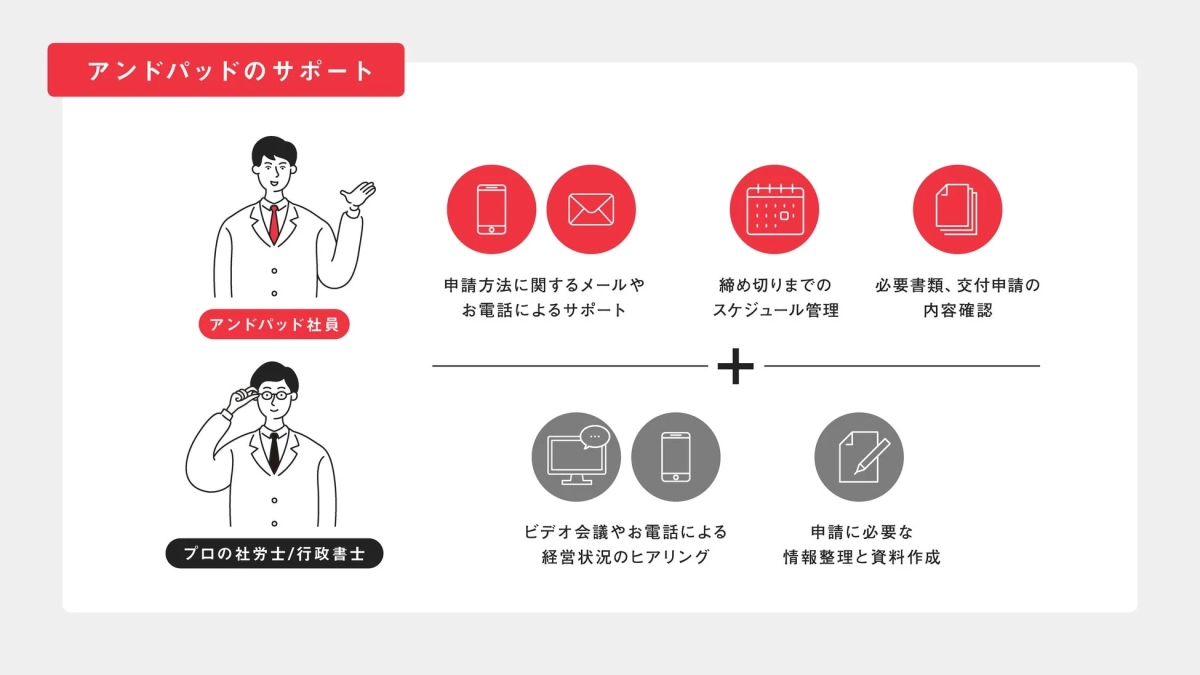 アンドパッドのサポート

アンドパッド社員

申請方法に関するメールやお電話によるサポート

締め切りまでのスケジュール管理

必要書類、交付申請の内容確認

+

プロの社労士/行政書士

ビデオ会議やお電話による経営状況のヒアリング

申請に必要な情報整理と資料作成