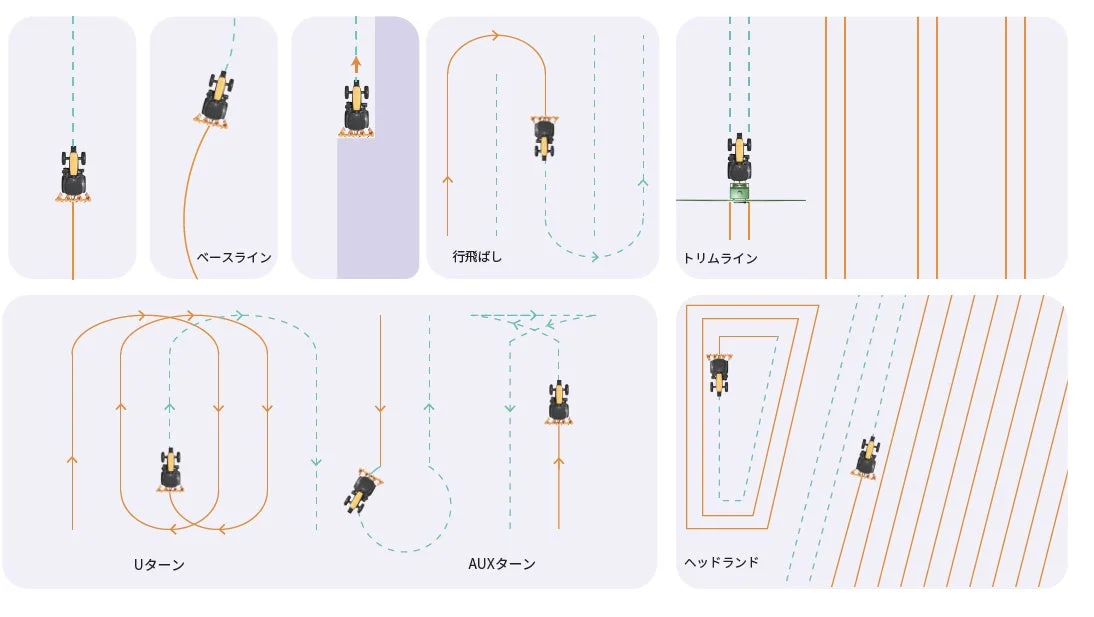 ベースライン

行飛ばし

トリムライン

Uターン

AUXターン

ヘッドランド