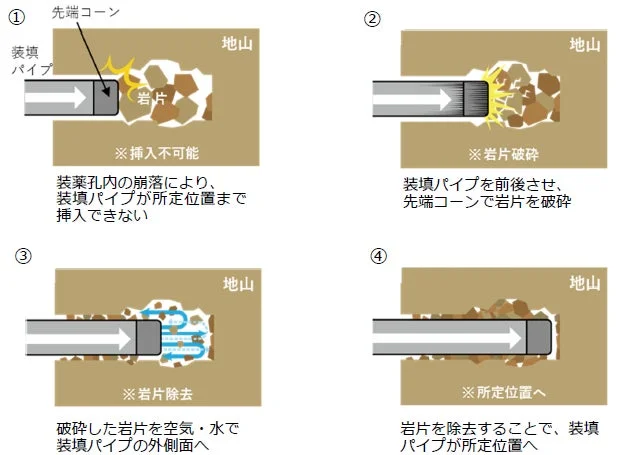 ①
先端コーン
装填パイプ
地山
岩片
※挿入不可能
装薬孔内の崩落により、装填パイプが所定位置まで挿入できない

②
地山
※岩片破砕
装填パイプを前後させ、先端コーンで岩片を破砕

③
地山
※岩片除去
破砕した岩片を空気・水で装填パイプの外側面へ

④
地山
※所定位置へ
岩片を除去することで、装填パイプが所定位置へ