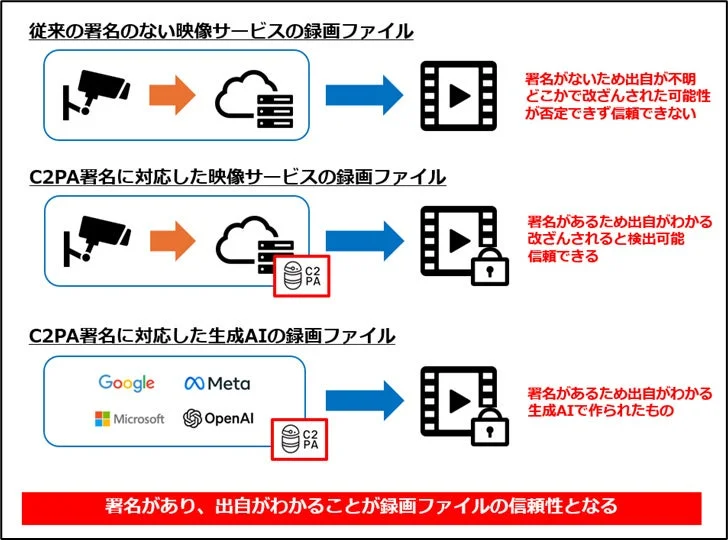 従来の署名のない映像サービスの録画ファイル

署名がないため出自が不明
どこかで改ざんされた可能性
が否定できず信頼できない

C2PA署名に対応した映像サービスの録画ファイル

C2
PA

署名があるため出自がわかる
改ざんされると検出可能
信頼できる

C2PA署名に対応した生成AIの録画ファイル

Google
Meta
Microsoft
OpenAI

C2
PA

署名があるため出自がわかる
生成AIで作られたもの

署名があり、出自がわかることが録画ファイルの信頼性となる