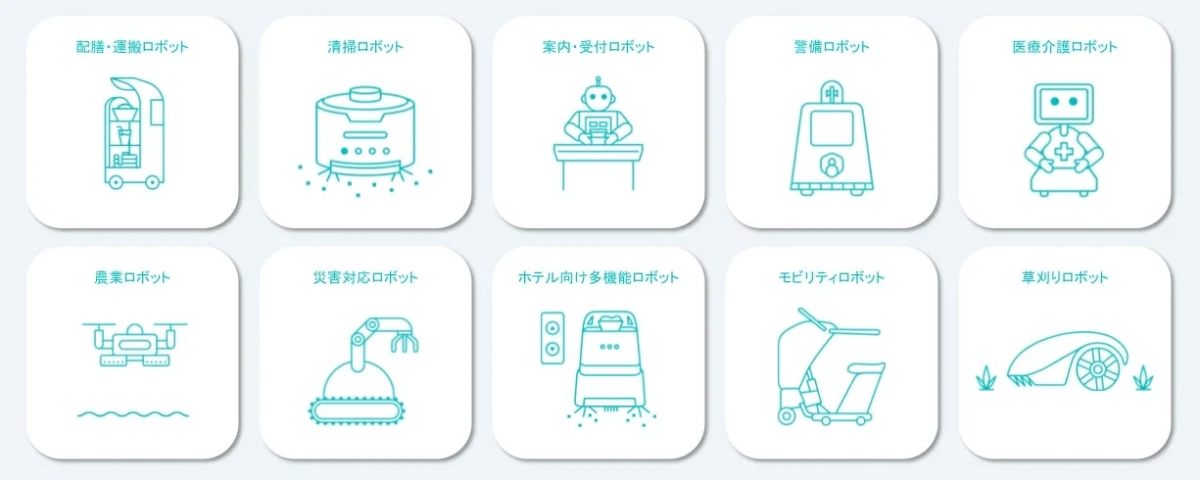 配膳・運搬ロボット

清掃ロボット

案内・受付ロボット

警備ロボット

医療介護ロボット

農業ロボット

災害対応ロボット

ホテル向け多機能ロボット

モビリティロボット

草刈りロボット